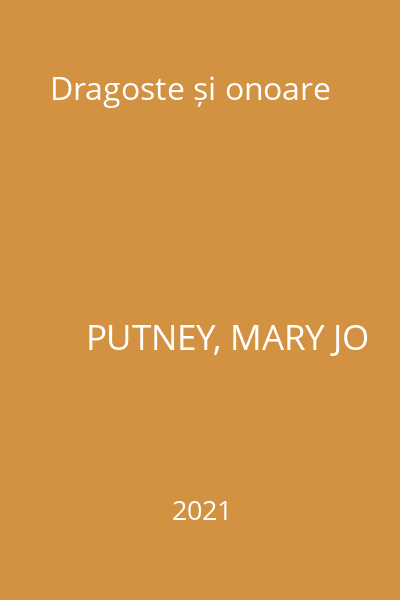 Dragoste și onoare

PUTNEY, MARY JO

2021