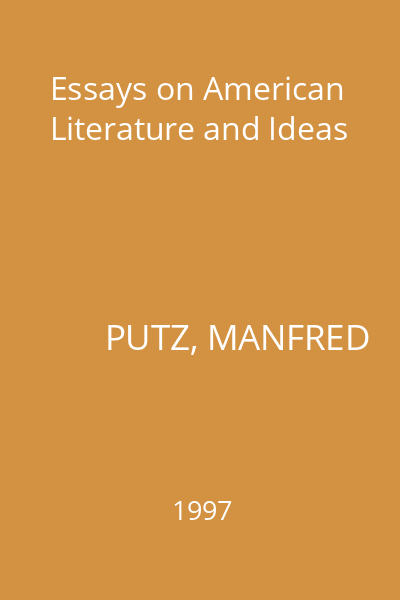 Essays on American Literature and Ideas

PUTZ, MANFRED

1997