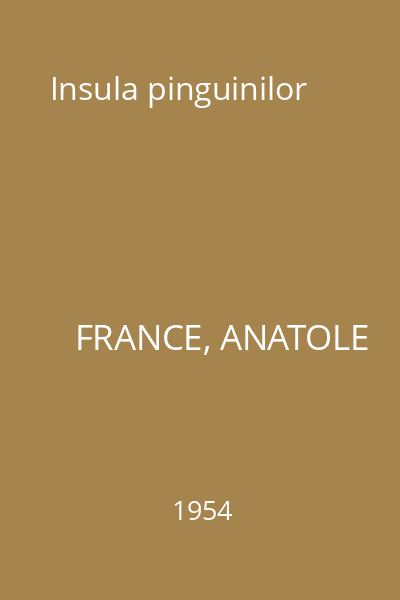 Insula pinguinilor

FRANCE, ANATOLE

1954