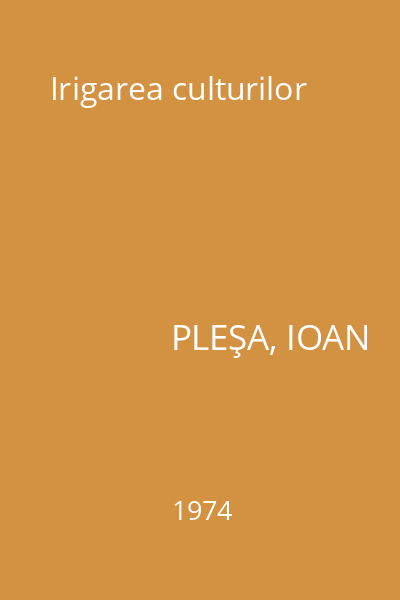 Irigarea culturilor

PLEŞA, IOAN

1974