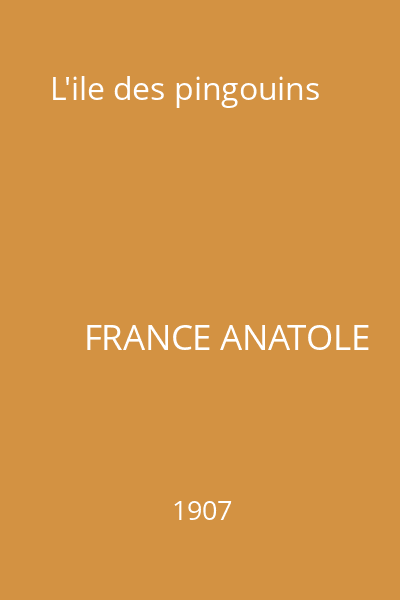 L'ile des pingouins

FRANCE ANATOLE

1907