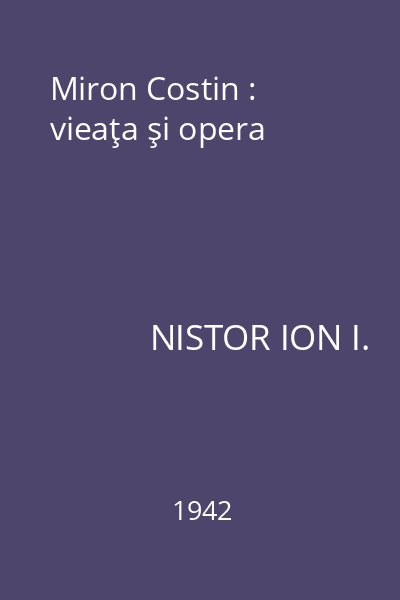 Miron Costin : vieaţa şi opera

NISTOR ION I.

1942