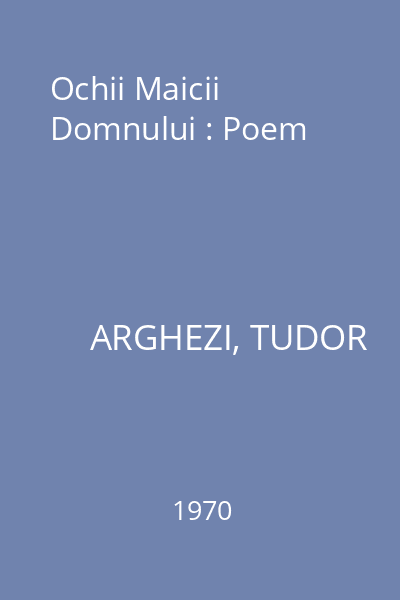 Ochii Maicii Domnului : Poem

ARGHEZI, TUDOR

1970