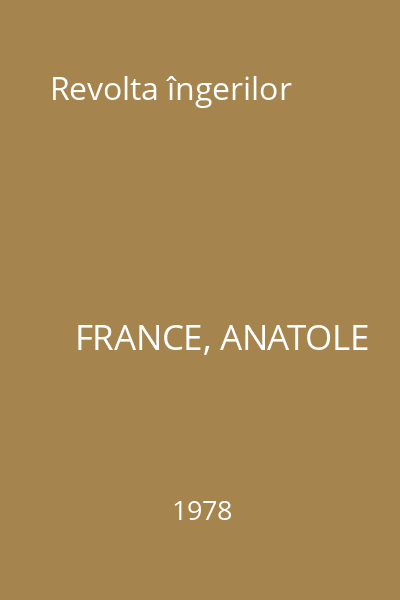 Revolta îngerilor

FRANCE, ANATOLE

1978