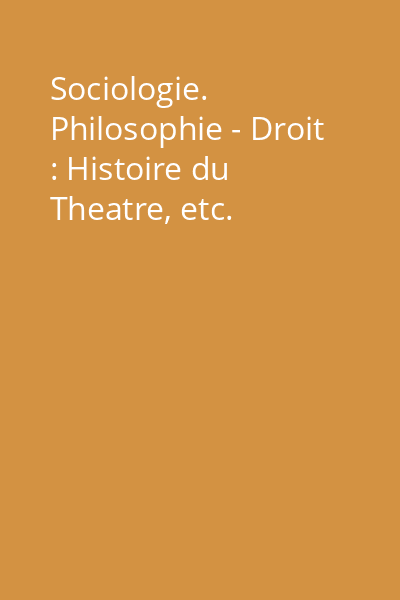 Sociologie. Philosophie - Droit : Histoire du Theatre, etc.